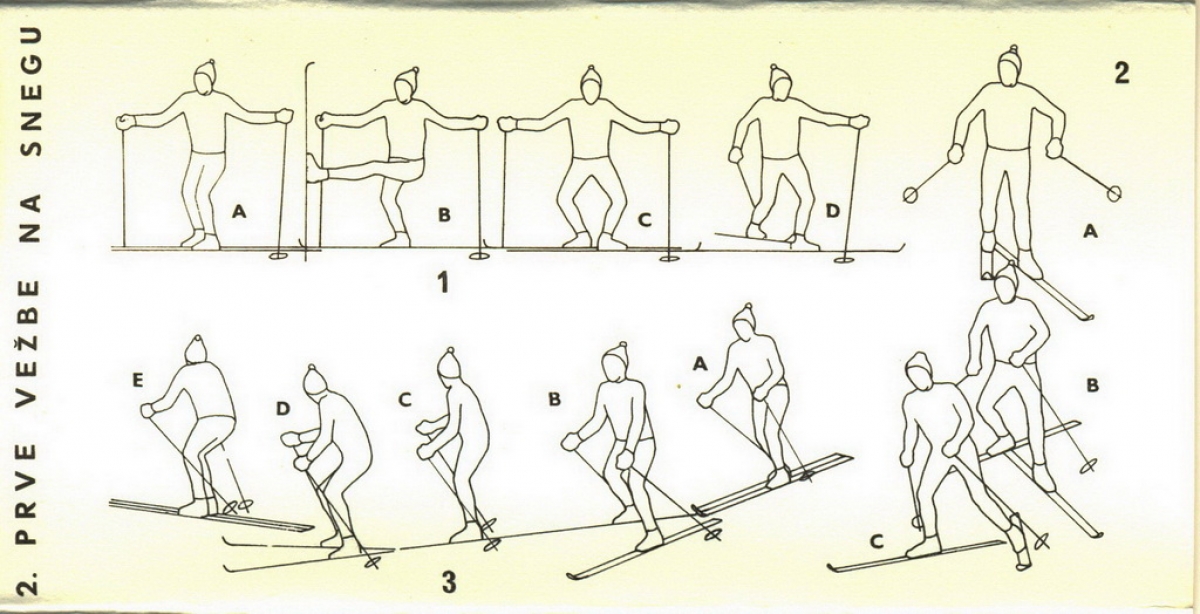 2. PRVE VEŽBE NA SNEGU

A
B
C
D
1

2
A
B
C

E
D
C
B
A
3